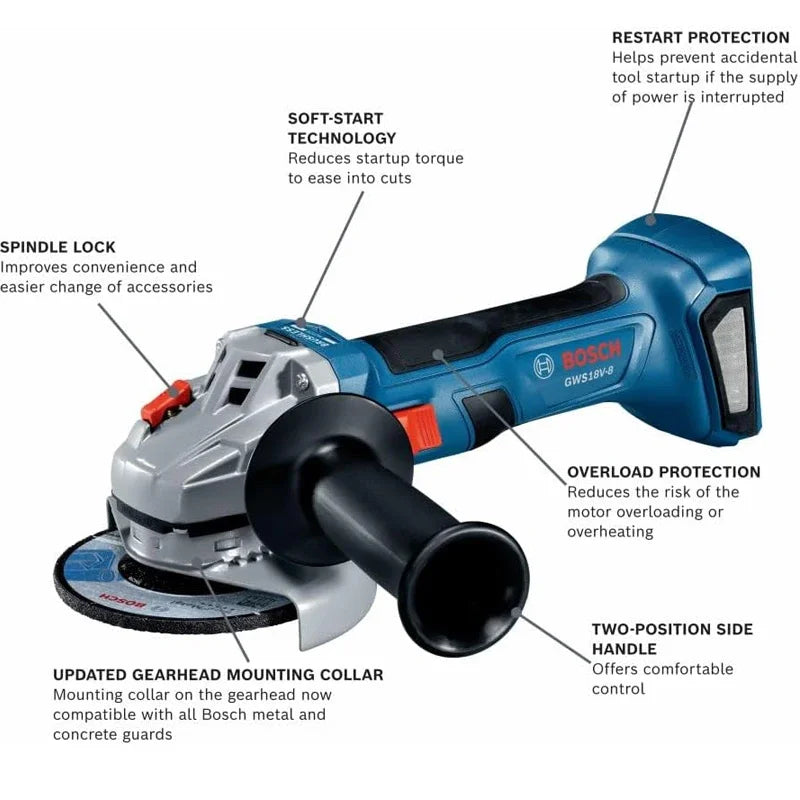 RESTART PROTECTION
Helps prevent accidental tool startup if the supply of power is interrupted

SOFT-START TECHNOLOGY
Reduces startup torque to ease into cuts

SPINDLE LOCK
Improves convenience and easier change of accessories

BRUSHLESS

BOSCH
GWS18V-8

OVERLOAD PROTECTION
Reduces the risk of the motor overloading or overheating

BOSCH

TWO-POSITION SIDE HANDLE
Offers comfortable control

UPDATED GEARHEAD MOUNTING COLLAR
Mounting collar on the gearhead now compatible with all Bosch metal and concrete guards